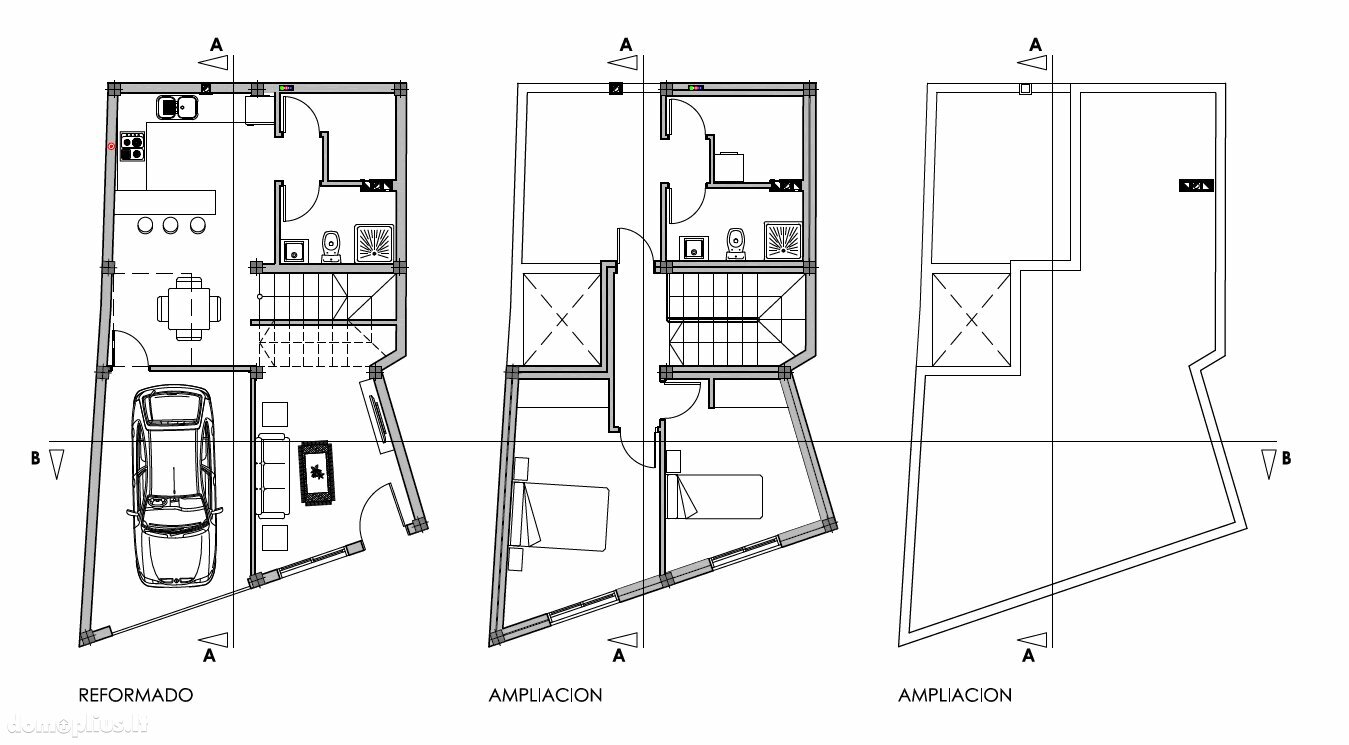 A
A
A
B
B
A
A
A
REFORMADO
AMPLIACION
AMPLIACION
domoplius.lt